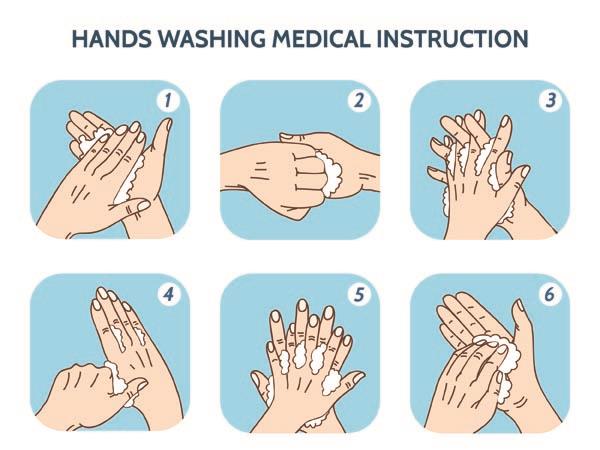 HANDS WASHING MEDICAL INSTRUCTION

1

2

3

4

5

6